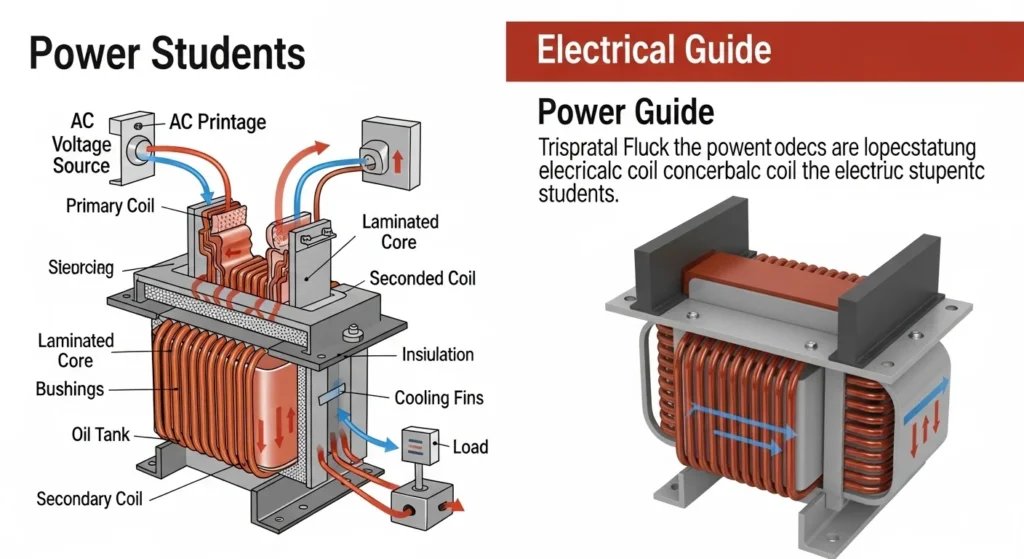 Power Students

AC Voltage Source

AC Printage

Primary Coil

Laminated Core

Sieprcing

Seconded Coil

Laminated Core

Insiulation

Bushings

Cooling Fins

Oil Tank

Load

Secondary Coil

Electrical Guide

Power Guide

Trispratal Fluck the powent odecs are lopecstatung elecricalc coil concerbalc coil the electruc stupentc students.